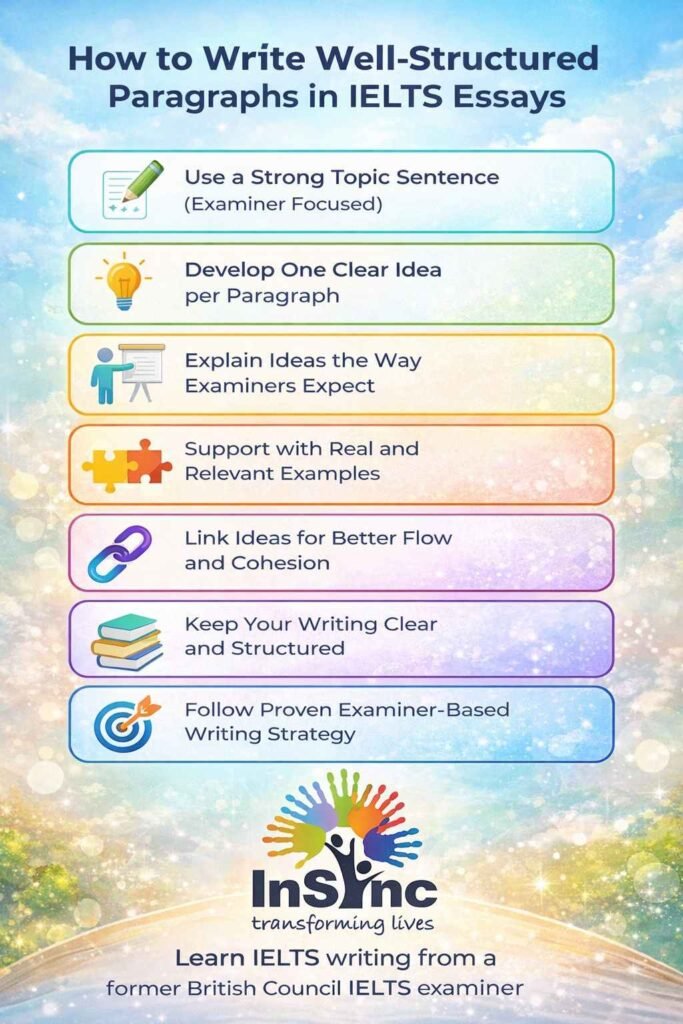 How to Write Well-Structured Paragraphs in IELTS Essays

Use a Strong Topic Sentence (Examiner Focused)

Develop One Clear Idea per Paragraph

Explain Ideas the Way Examiners Expect

Support with Real and Relevant Examples

Link Ideas for Better Flow and Cohesion

Keep Your Writing Clear and Structured

Follow Proven Examiner-Based Writing Strategy

InSync
transforming lives

Learn IELTS writing from a former British Council IELTS examiner